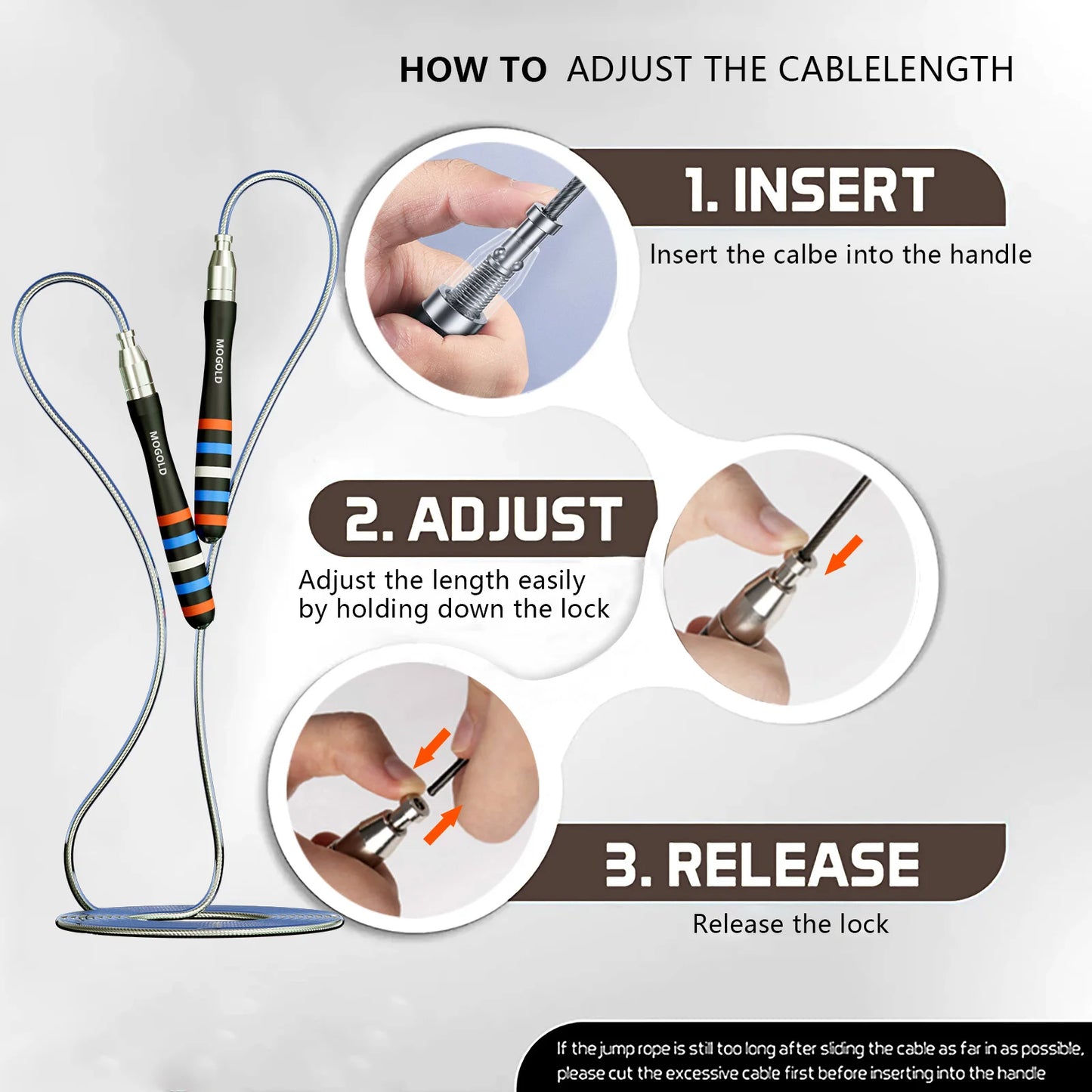 HOW TO ADJUST THE CABLELENGTH

MOGOLD

MOGOLD

1. INSERT

Insert the calbe into the handle

2. ADJUST

Adjust the length easily by holding down the lock

3. RELEASE

Release the lock

If the jump rope is still too long after sliding the cable as far in as possible, please cut the excessive cable first before inserting into the handle